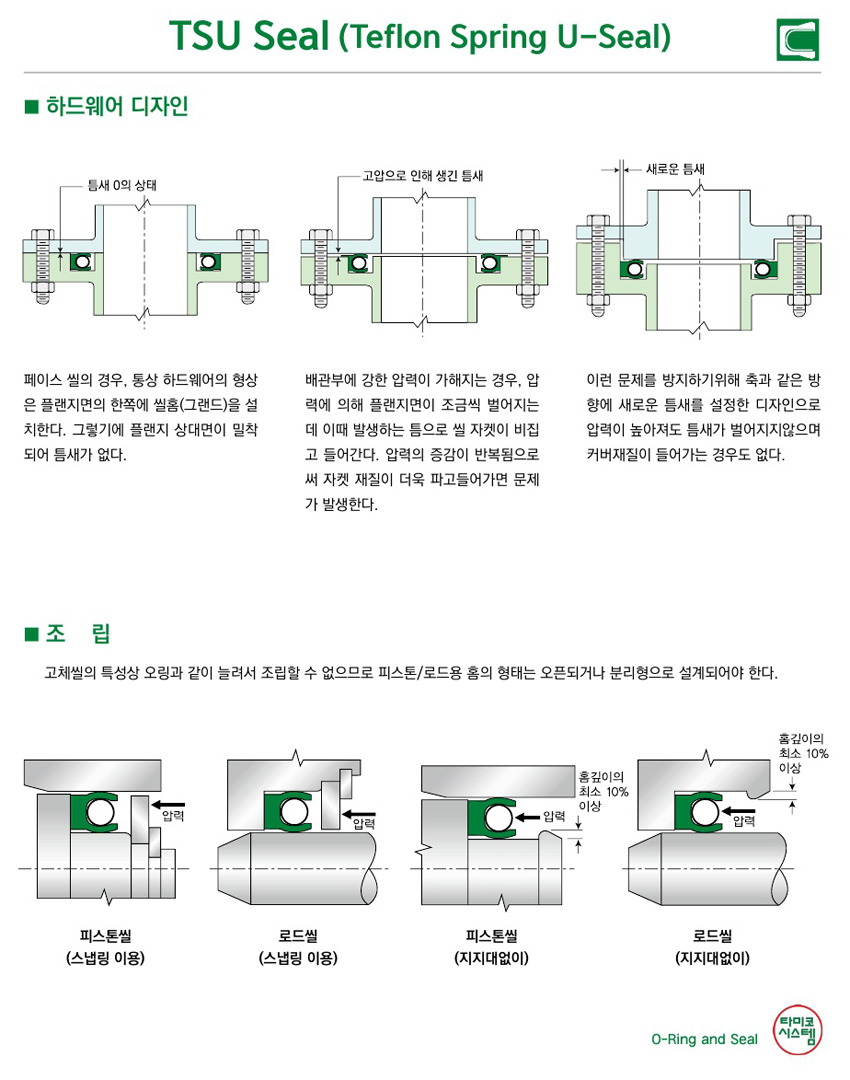 TSU Seal (Teflon Spring U-Seal)

■ 하드웨어 디자인

틈새 0의 상태

고압으로 인해 생긴 틈새

새로운 틈새

페이스 씰의 경우, 통상 하드웨어의 형상은 플랜지면의 한쪽에 씰홈(그랜드)을 설치한다. 그렇기에 플랜지 상대면이 밀착되어 틈새가 없다.

배관부에 강한 압력이 가해지는 경우, 압력에 의해 플랜지면이 조금씩 벌어지는데 이때 발생하는 틈으로 씰 자켓이 비집고 들어간다. 압력의 증감이 반복됨으로써 자켓 재질이 더욱 파고들어가면 문제가 발생한다.

이런 문제를 방지하기위해 축과 같은 방향에 새로운 틈새를 설정한 디자인으로 압력이 높아져도 틈새가 벌어지지않으며 커버재질이 들어가는 경우도 없다.

■ 조 립

고체씰의 특성상 오링과 같이 늘려서 조립할 수 없으므로 피스톤/로드용 홈의 형태는 오픈되거나 분리형으로 설계되어야 한다.

압력

압력

홈깊이의 최소 10% 이상

압력

홈깊이의 최소 10% 이상

압력

피스톤씰 (스냅링 이용)

로드씰 (스냅링 이용)

피스톤씰 (지지대없이)

로드씰 (지지대없이)

O-Ring and Seal

타미코 시스템